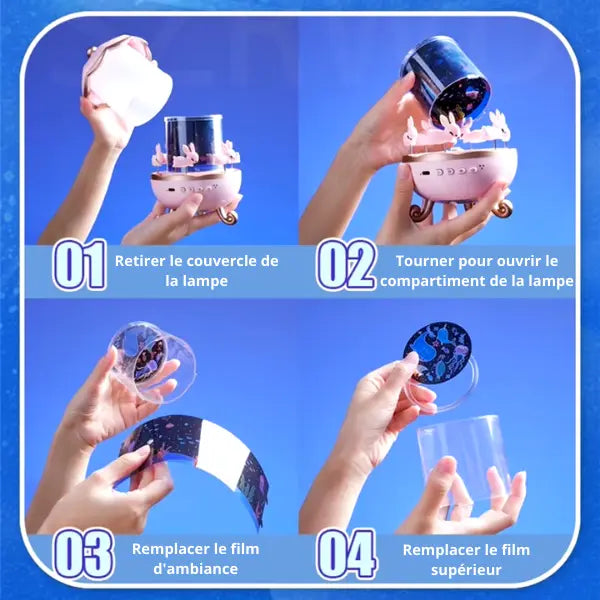 01 Retirer le couvercle de la lampe

02 Tourner pour ouvrir le compartiment de la lampe

03 Remplacer le film d'ambiance

04 Remplacer le film supérieur